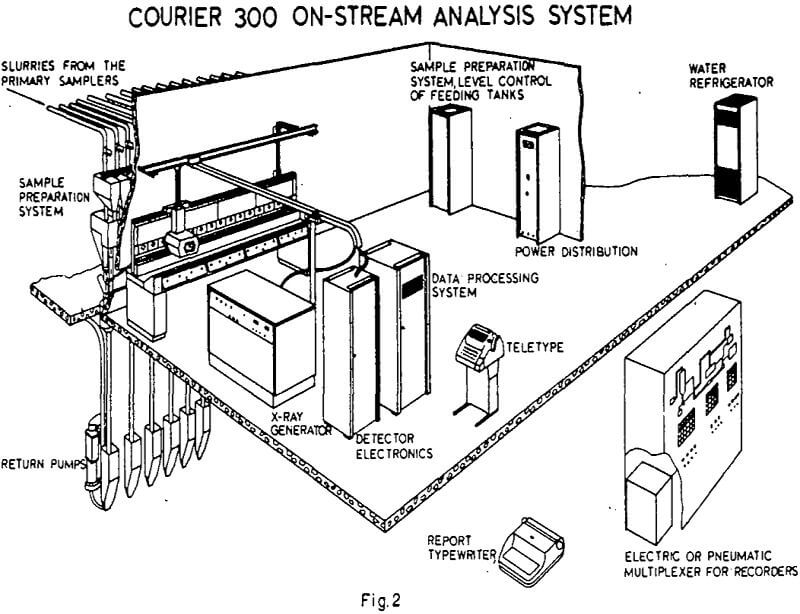 COURIER 300 ON-STREAM ANALYSIS SYSTEM

SLURRIES FROM THE PRIMARY SAMPLERS

SAMPLE PREPARATION SYSTEM, LEVEL CONTROL OF FEEDING TANKS

WATER REFRIGERATOR

SAMPLE PREPARATION SYSTEM

POWER DISTRIBUTION

DATA PROCESSING SYSTEM

TELETYPE

X-RAY GENERATOR

DETECTOR ELECTRONICS

RETURN PUMPS

REPORT TYPEWRITER

ELECTRIC OR PNEUMATIC MULTIPLEXER FOR RECORDERS

Fig. 2