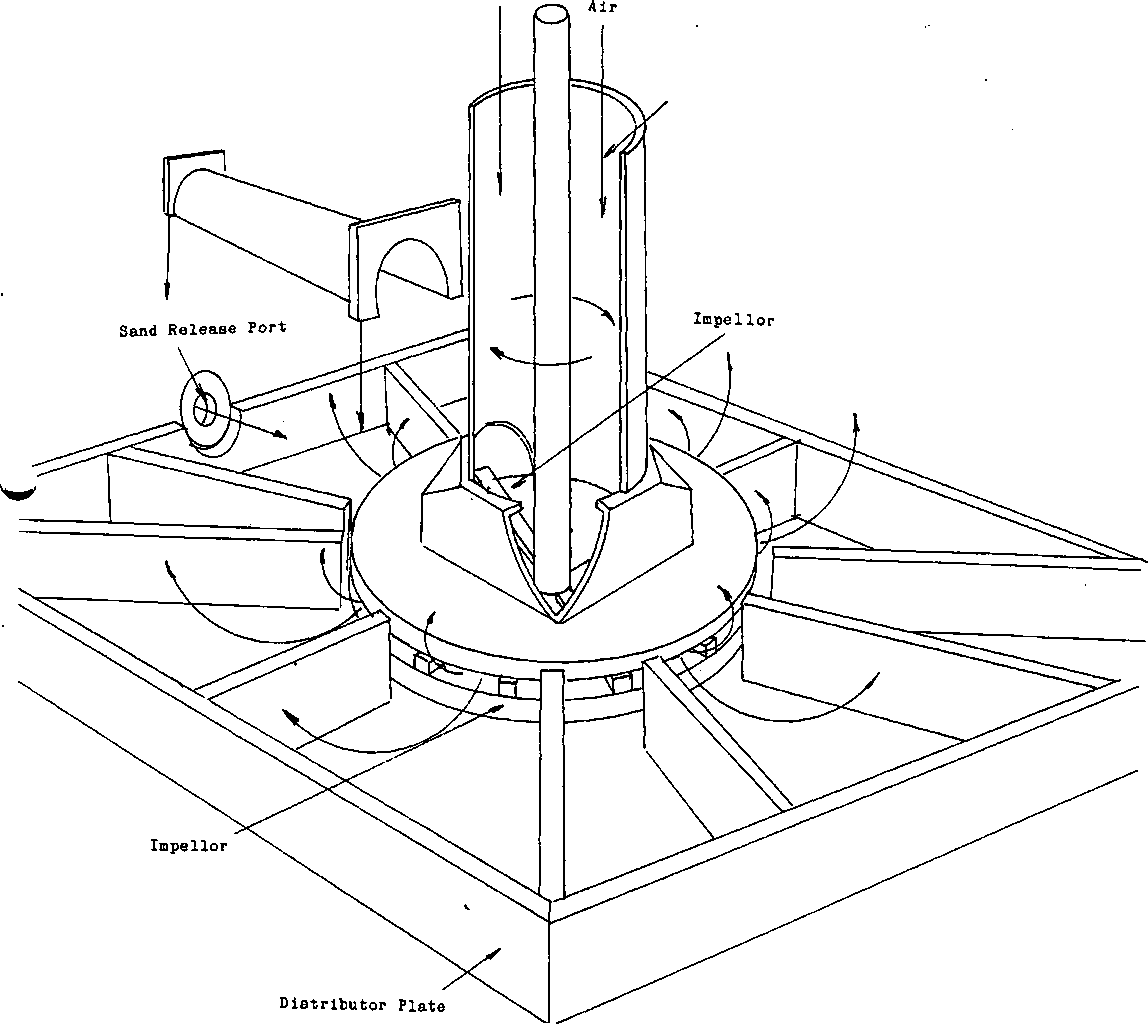 Air

Sand Release Port

Impellor

Impellor

Distributor Plate